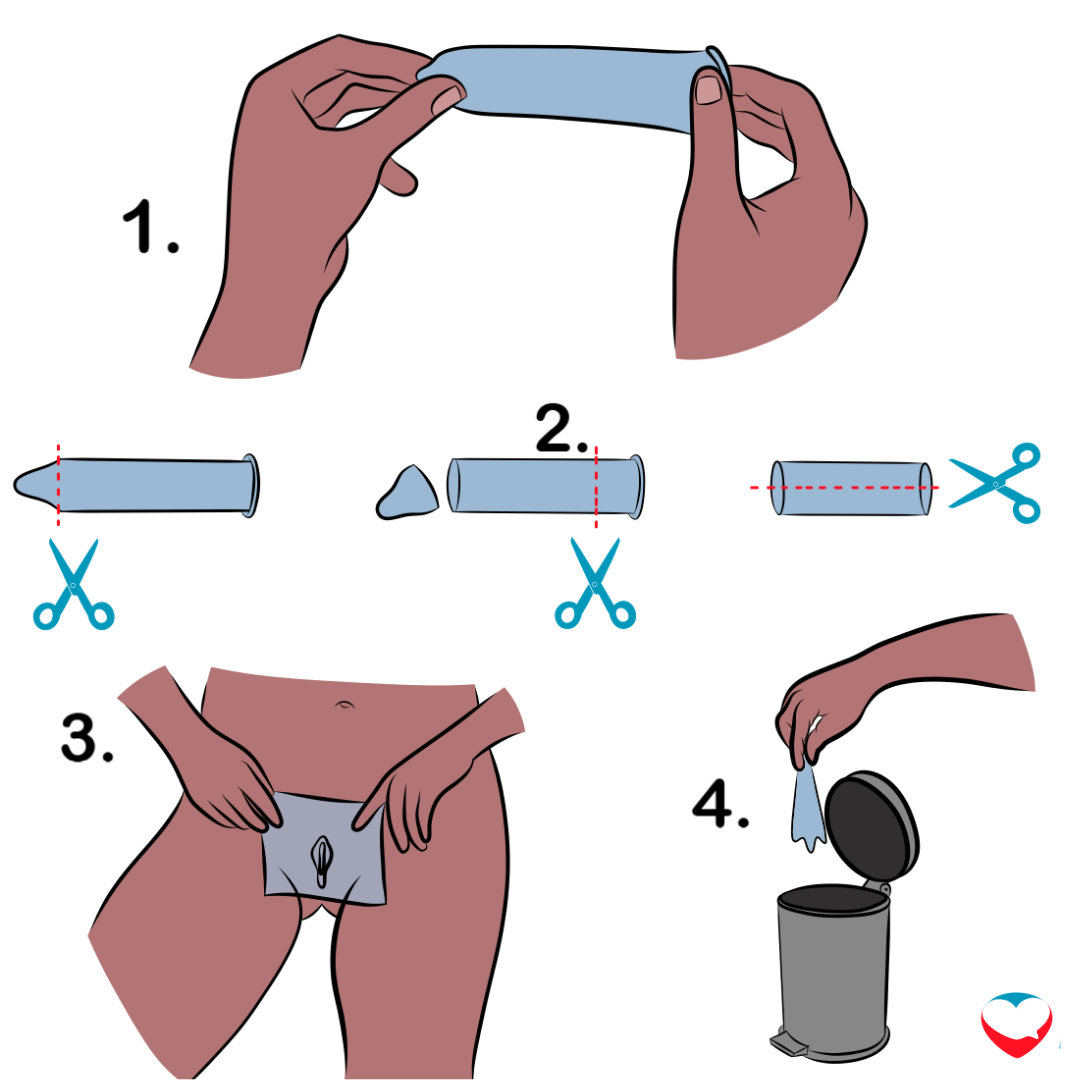 1.

2.

3.

4.